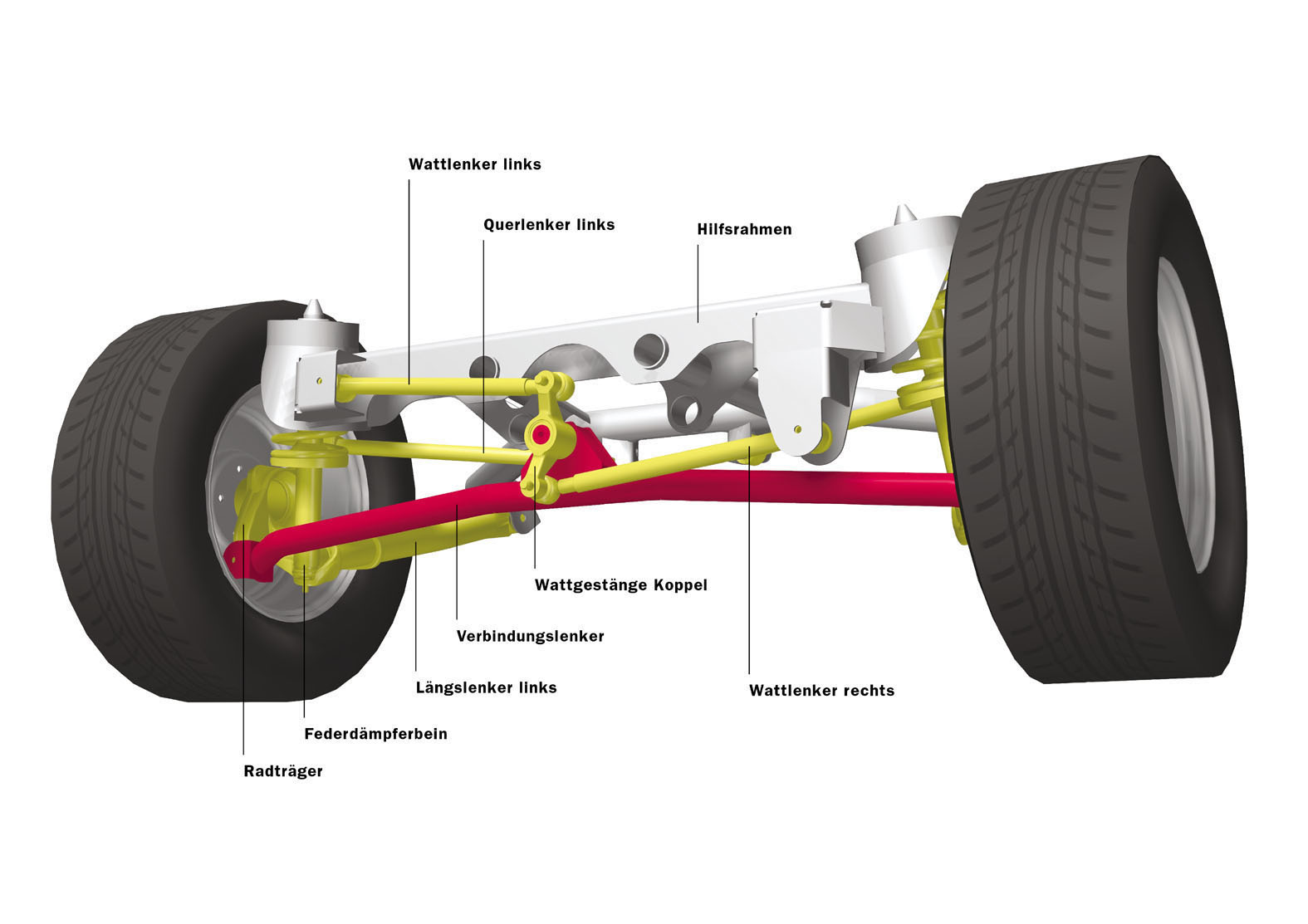 Wattlenker links

Querlenker links

Hilfsrahmen

Wattgestänge Koppel

Verbindungslenker

Längslenker links

Wattlenker rechts

Federdämpferbein

Radträger